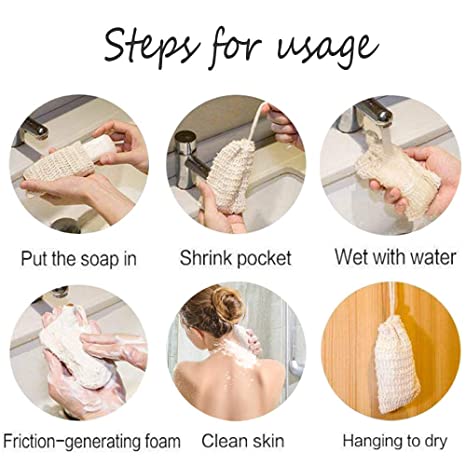 Steps for usage

Put the soap in

Shrink pocket

Wet with water

Friction-generating foam

Clean skin

Hanging to dry